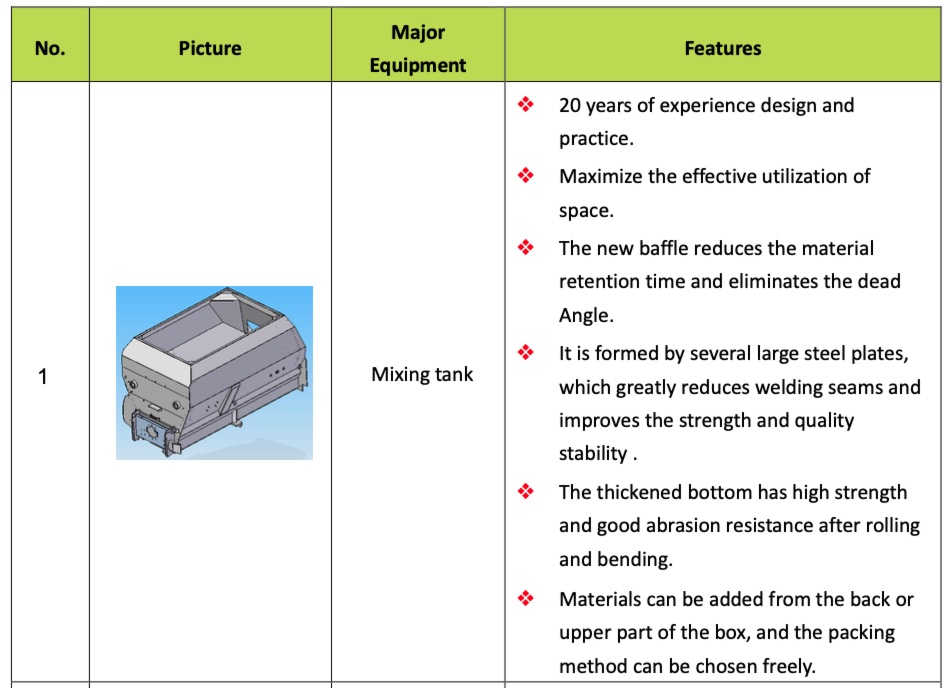 | No. | Picture | Major Equipment | Features |
|---|---|---|---|
| 1 | | Mixing tank | ❖ 20 years of experience design and practice. ❖ Maximize the effective utilization of space. ❖ The new baffle reduces the material retention time and eliminates the dead Angle. ❖ It is formed by several large steel plates, which greatly reduces welding seams and improves the strength and quality stability . ❖ The thickened bottom has high strength and good abrasion resistance after rolling and bending. ❖ Materials can be added from the back or upper part of the box, and the packing method can be chosen freely. |