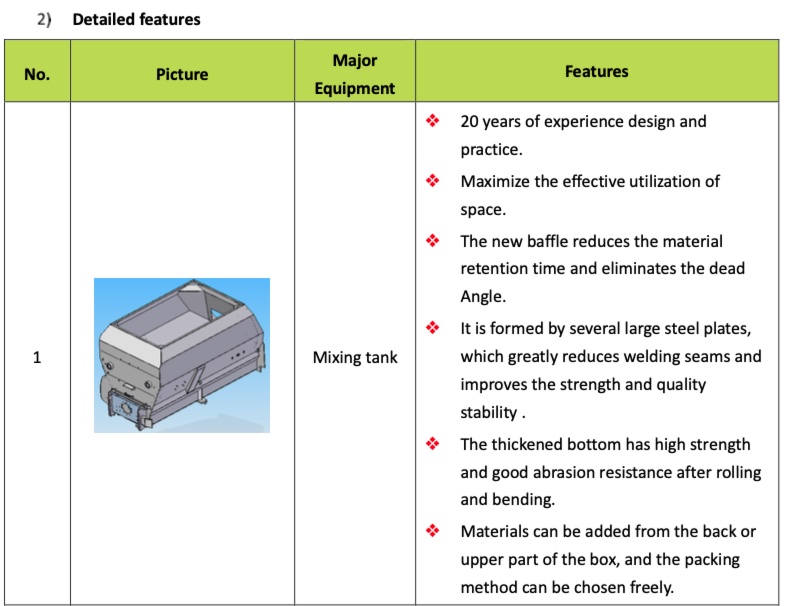 2) Detailed features

| No. | Picture | Major Equipment | Features |
|---|---|---|---|
| 1 | | Mixing tank | ❖ 20 years of experience design and practice. ❖ Maximize the effective utilization of space. ❖ The new baffle reduces the material retention time and eliminates the dead Angle. ❖ It is formed by several large steel plates, which greatly reduces welding seams and improves the strength and quality stability . ❖ The thickened bottom has high strength and good abrasion resistance after rolling and bending. ❖ Materials can be added from the back or upper part of the box, and the packing method can be chosen freely. |